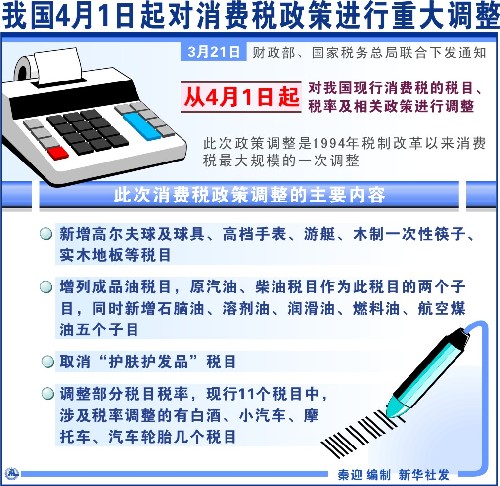 我国4月1日起对消费税政策进行重大调整

3月21日 财政部、国家税务总局联合下发通知

从4月1日起 对我国现行消费税的税目、税率及相关政策进行调整

此次政策调整是1994年税制改革以来消费税最大规模的一次调整

此次消费税政策调整的主要内容

新增高尔夫球及球具、高档手表、游艇、木制一次性筷子、实木地板等税目

增列成品油税目，原汽油、柴油税目作为此税目的两个子目，同时新增石脑油、溶剂油、润滑油、燃料油、航空煤油五个子目

取消“护肤护发品”税目

调整部分税目税率，现行11个税目中，涉及税率调整的有白酒、小汽车、摩托车、汽车轮胎几个税目

秦迎 编制 新华社发