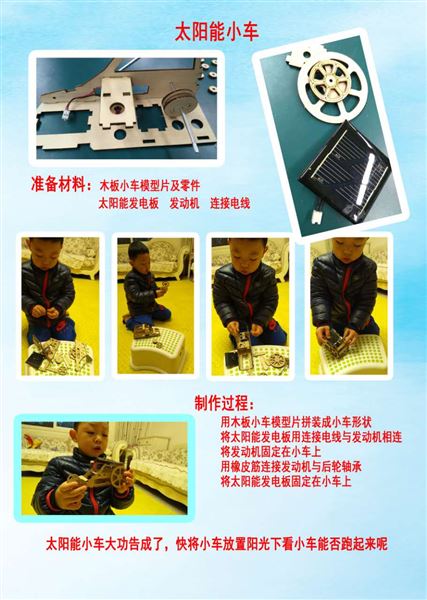 太阳能小车

准备材料：木板小车模型片及零件
太阳能发电板　发动机　连接电线

制作过程：
用木板小车模型片拼装成小车形状
将太阳能发电板用连接电线与发动机相连
将发动机固定在小车上
用橡皮筋连接发动机与后轮轴承
将太阳能发电板固定在小车上

太阳能小车大功告成了，快将小车放置阳光下看小车能否跑起来呢